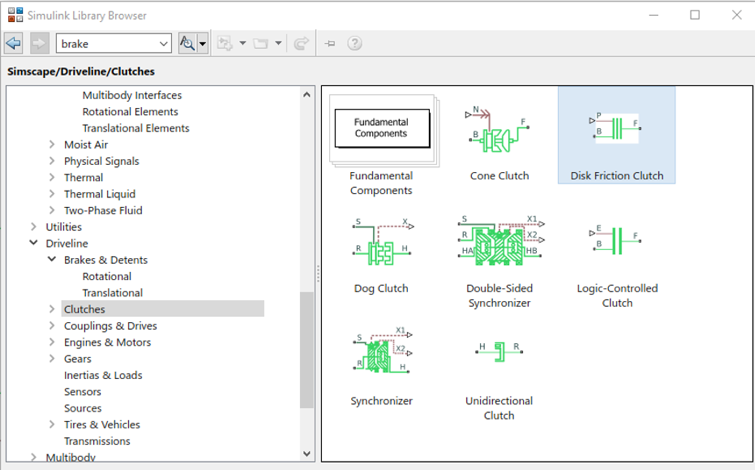 Simulink Library Browser

brake

Simscape/Driveline/Clutches

Multibody Interfaces
Rotational Elements
Translational Elements
Moist Air
Physical Signals
Thermal
Thermal Liquid
Two-Phase Fluid
Utilities
Driveline
Brakes & Detents
Rotational
Translational
Clutches
Couplings & Drives
Engines & Motors
Gears
Inertias & Loads
Sensors
Sources
Tires & Vehicles
Transmissions
Multibody

Fundamental Components

Fundamental Components

N
B
F
Cone Clutch

P
B
F
Disk Friction Clutch

S
X
R
H
Dog Clutch

S
X1
R
X2
HA
HB
Double-Sided Synchronizer

E
B
F
Logic-Controlled Clutch

S
X1
X2
R
H
Synchronizer

H
R
Unidirectional Clutch