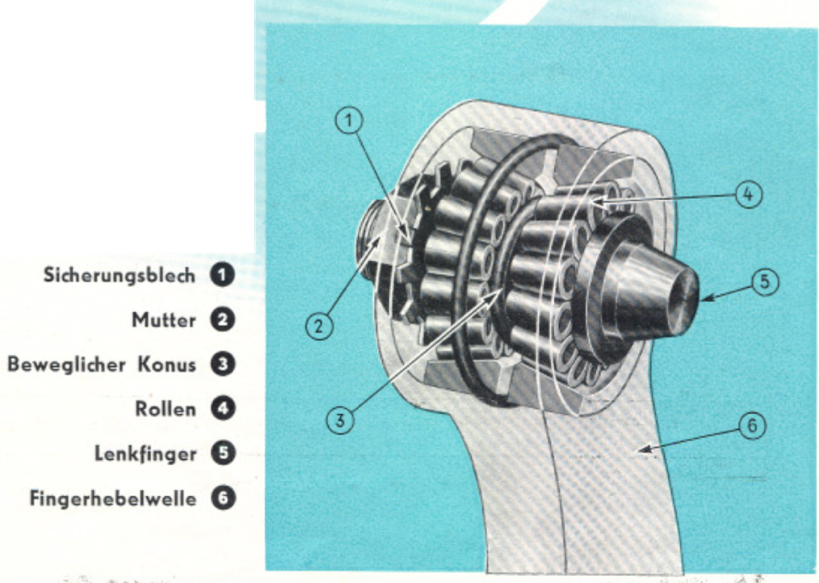 Sicherungsblech 1
Mutter 2
Beweglicher Konus 3
Rollen 4
Lenkfinger 5
Fingerhebelwelle 6

1
4
5
2
3
6