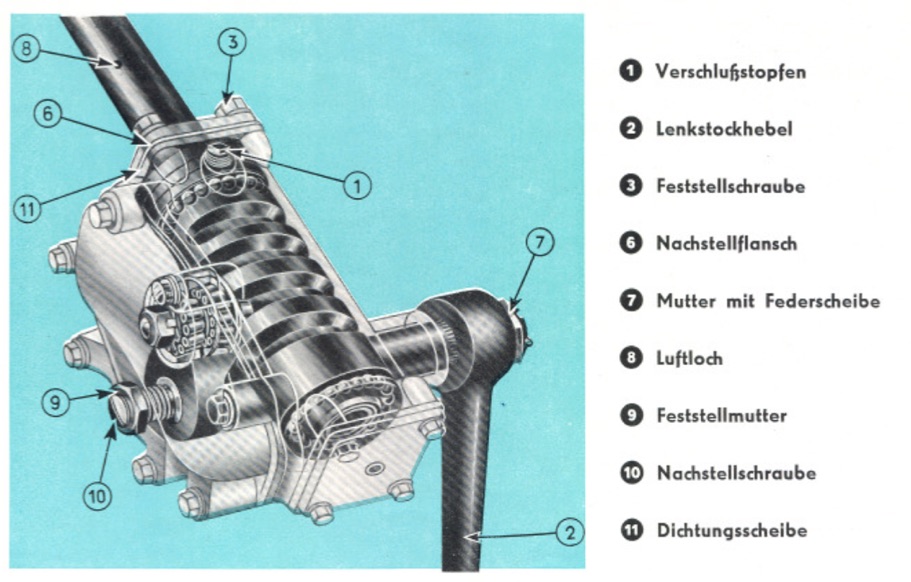 8
3
6
1
11
7
9
10
2

1 Verschlußstopfen

2 Lenkstockhebel

3 Feststellschraube

6 Nachstellflansch

7 Mutter mit Federscheibe

8 Luftloch

9 Feststellmutter

10 Nachstellschraube

11 Dichtungsscheibe